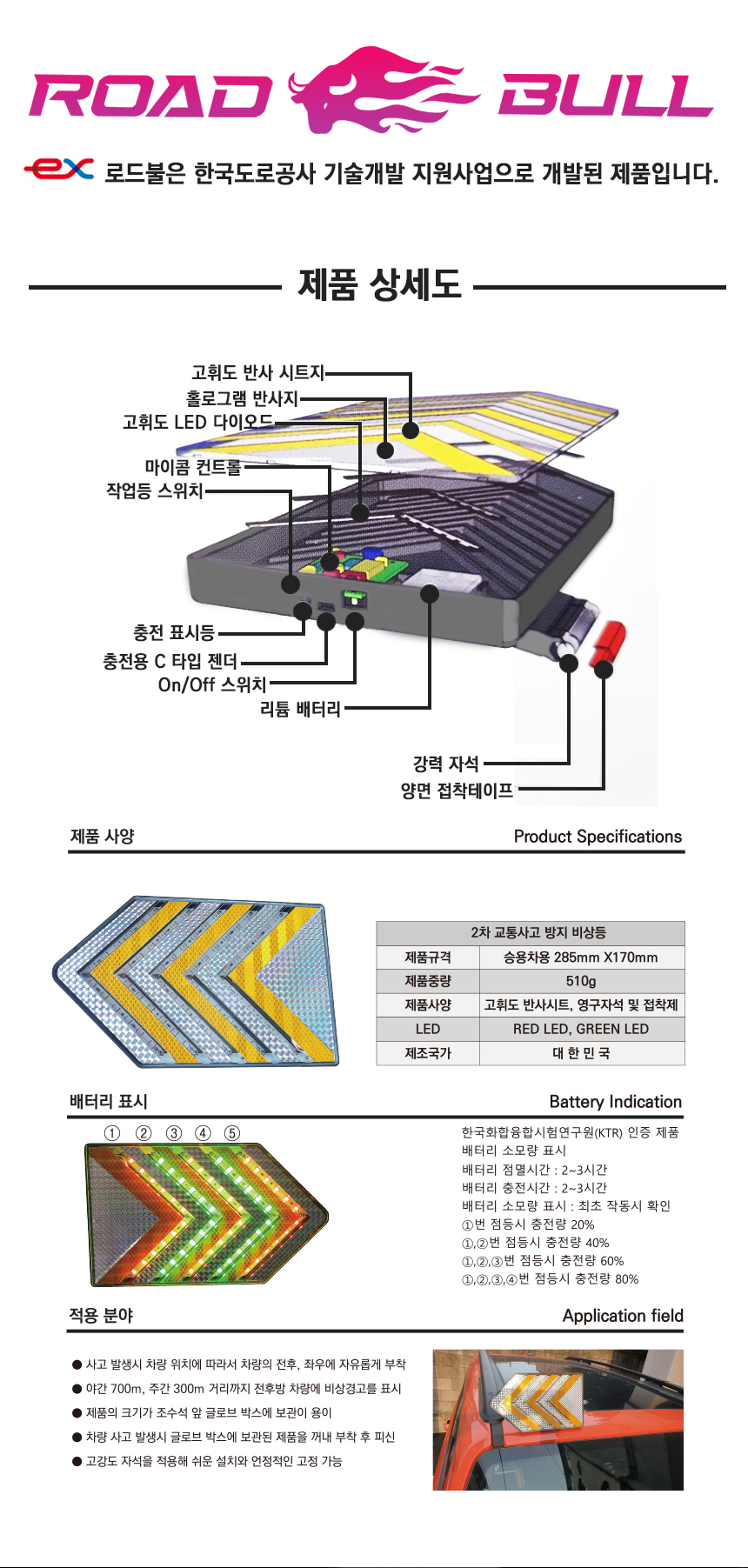 ROAD BULL

ex 로드불은 한국도로공사 기술개발 지원사업으로 개발된 제품입니다.

제품 상세도

고휘도 반사 시트지
홀로그램 반사지
고휘도 LED 다이오드
마이콤 컨트롤
작업등 스위치
충전 표시등
충전용 C 타입 젠더
On/Off 스위치
리튬 배터리
강력 자석
양면 접착테이프

제품 사양

Product Specifications

| 2차 교통사고 방지 비상등 | |
|---|---|
| 제품규격 | 승용차용 285mm X170mm |
| 제품중량 | 510g |
| 제품사양 | 고휘도 반사시트, 영구자석 및 접착제 |
| LED | RED LED, GREEN LED |
| 제조국가 | 대 한 민 국 |

배터리 표시

Battery Indication

① ② ③ ④ ⑤

한국화합융합시험연구원(KTR) 인증 제품
배터리 소모량 표시
배터리 점멸시간 : 2~3시간
배터리 충전시간 : 2~3시간
배터리 소모량 표시 : 최초 작동시 확인
①번 점등시 충전량 20%
①,②번 점등시 충전량 40%
①,②,③번 점등시 충전량 60%
①,②,③,④번 점등시 충전량 80%

적용 분야

Application field

● 사고 발생시 차량 위치에 따라서 차량의 전후, 좌우에 자유롭게 부착
● 야간 700m, 주간 300m 거리까지 전후방 차량에 비상경고를 표시
● 제품의 크기가 조수석 앞 글로브 박스에 보관이 용이
● 차량 사고 발생시 글로브 박스에 보관된 제품을 꺼내 부착 후 피신
● 고강도 자석을 적용해 쉬운 설치와 안정적인 고정 가능