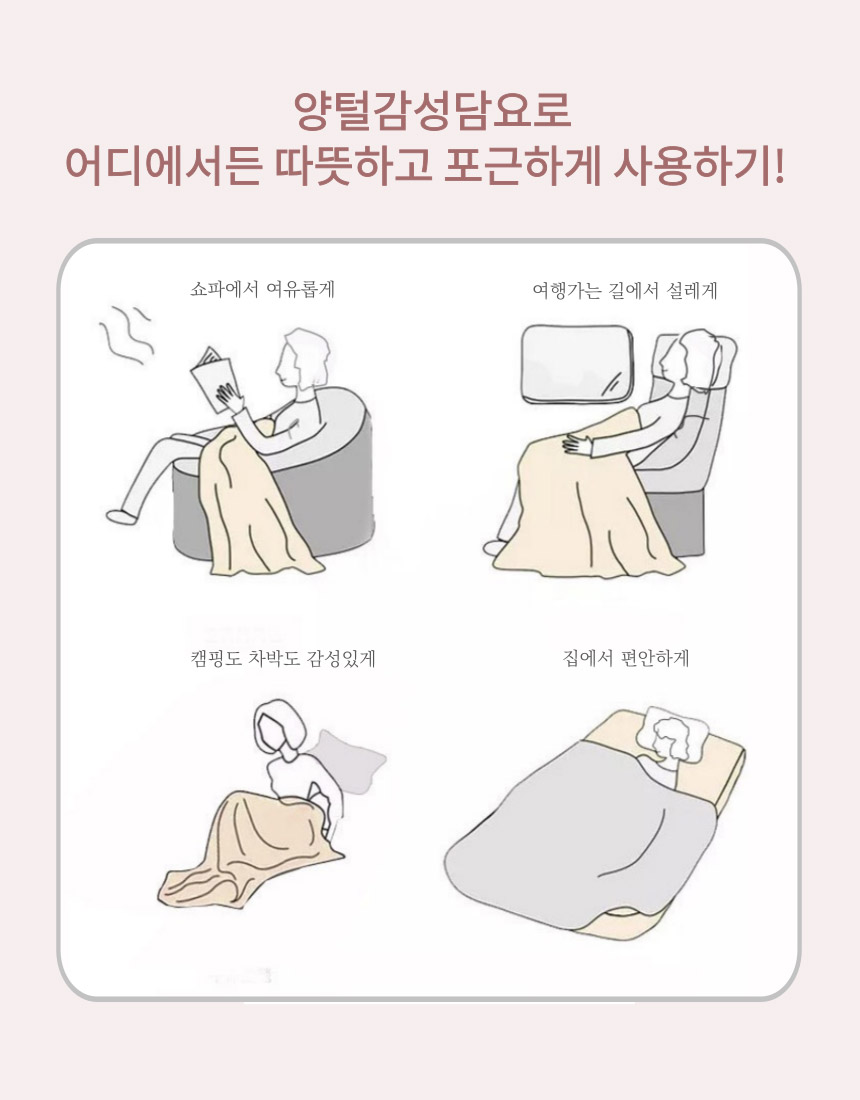 양털감성담요로
어디에서든 따뜻하고 포근하게 사용하기!

쇼파에서 여유롭게

여행가는 길에서 설레게

캠핑도 차박도 감성있게

집에서 편안하게